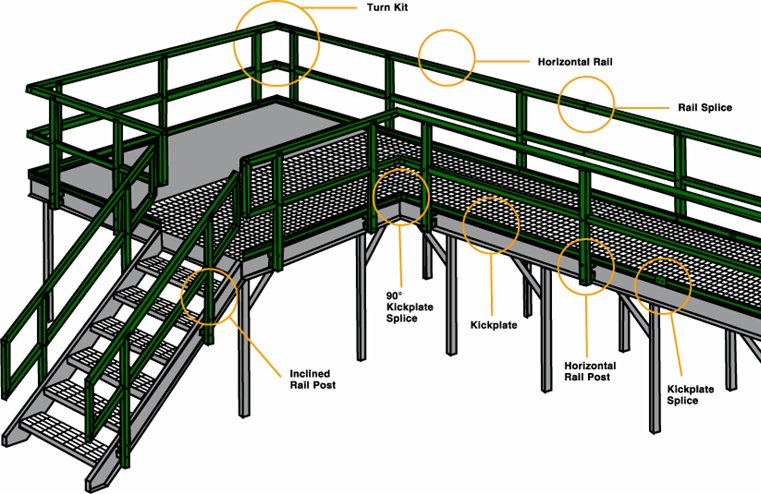 Turn Kit

Horizontal Rail

Rail Splice

90° Kickplate Splice

Kickplate

Inclined Rail Post

Horizontal Rail Post

Kickplate Splice